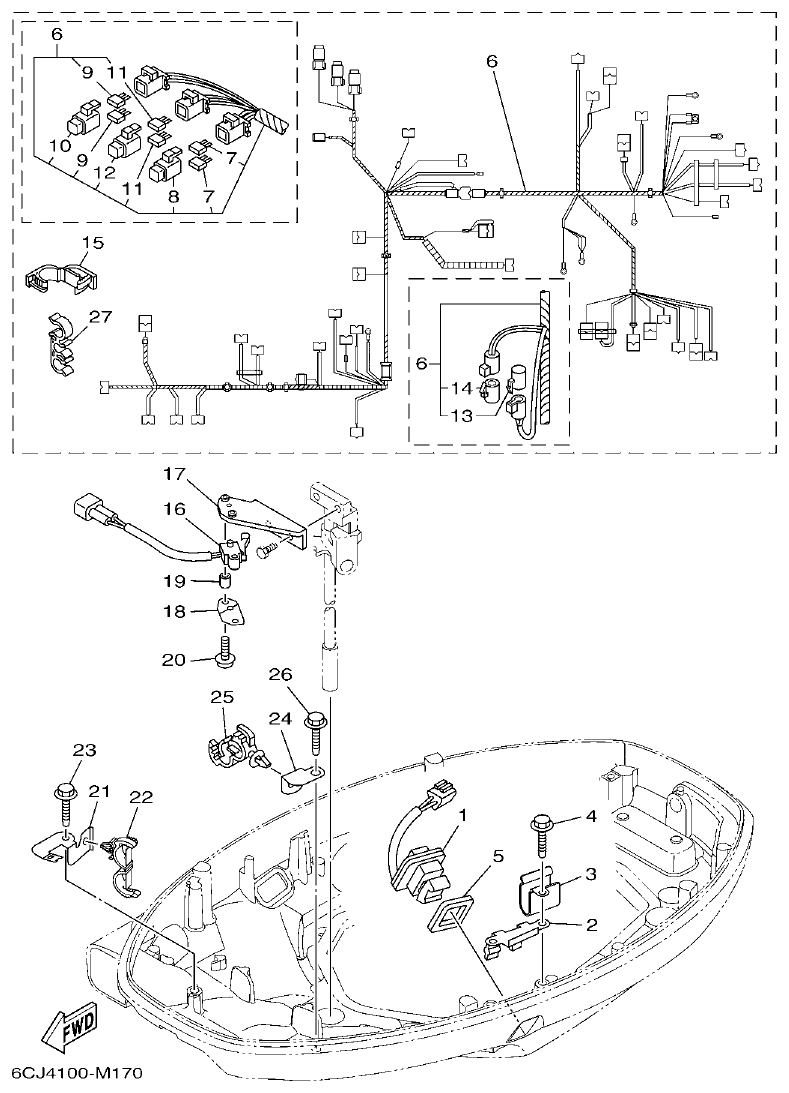 6
9
11
10
9
12
11
8
7
7
6
15
27
6
14
13
17
16
19
18
20
26
25
24
23
21
22
1
4
5
3
2
FWD
6CJ4100-M170